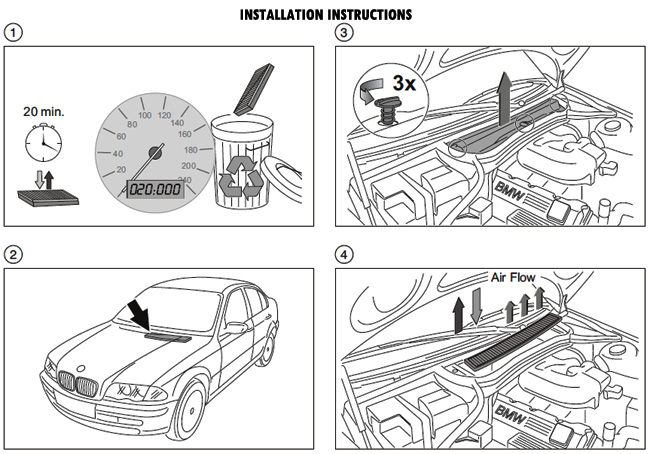 INSTALLATION INSTRUCTIONS

1

20 min.

20
40
60
80
100
120
140
160
180
200
240

020:000

3

3x

BMW

2

4

Air Flow

BMW